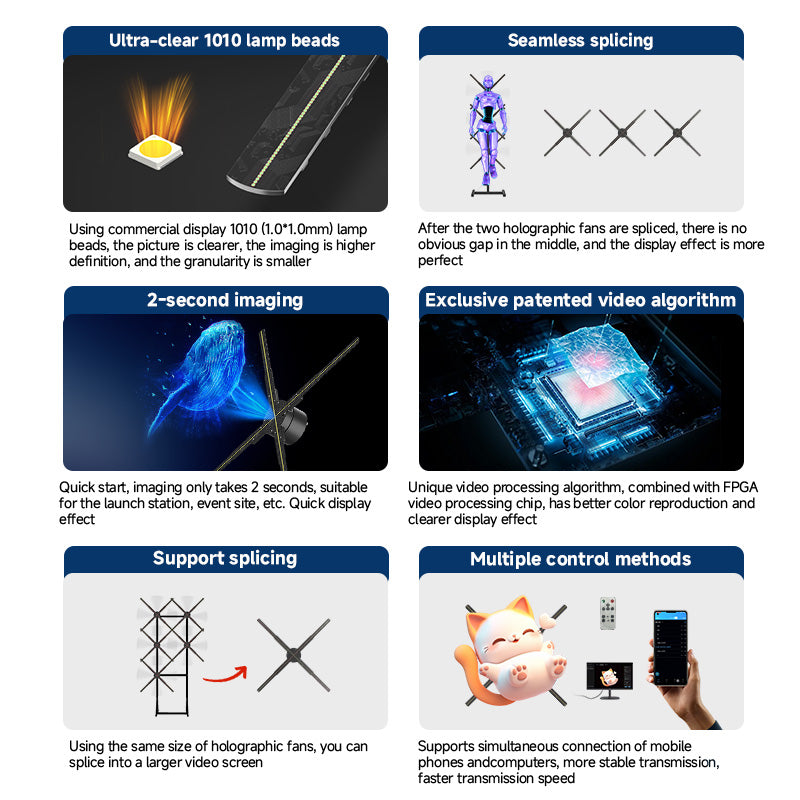 Ultra-clear 1010 lamp beads

Using commercial display 1010 (1.0*1.0mm) lamp beads, the picture is clearer, the imaging is higher definition, and the granularity is smaller

Seamless splicing

After the two holographic fans are spliced, there is no obvious gap in the middle, and the display effect is more perfect

2-second imaging

Quick start, imaging only takes 2 seconds, suitable for the launch station, event site, etc. Quick display effect

Exclusive patented video algorithm

Unique video processing algorithm, combined with FPGA video processing chip, has better color reproduction and clearer display effect

Support splicing

Using the same size of holographic fans, you can splice into a larger video screen

Multiple control methods

Supports simultaneous connection of mobile phones andcomputers, more stable transmission, faster transmission speed